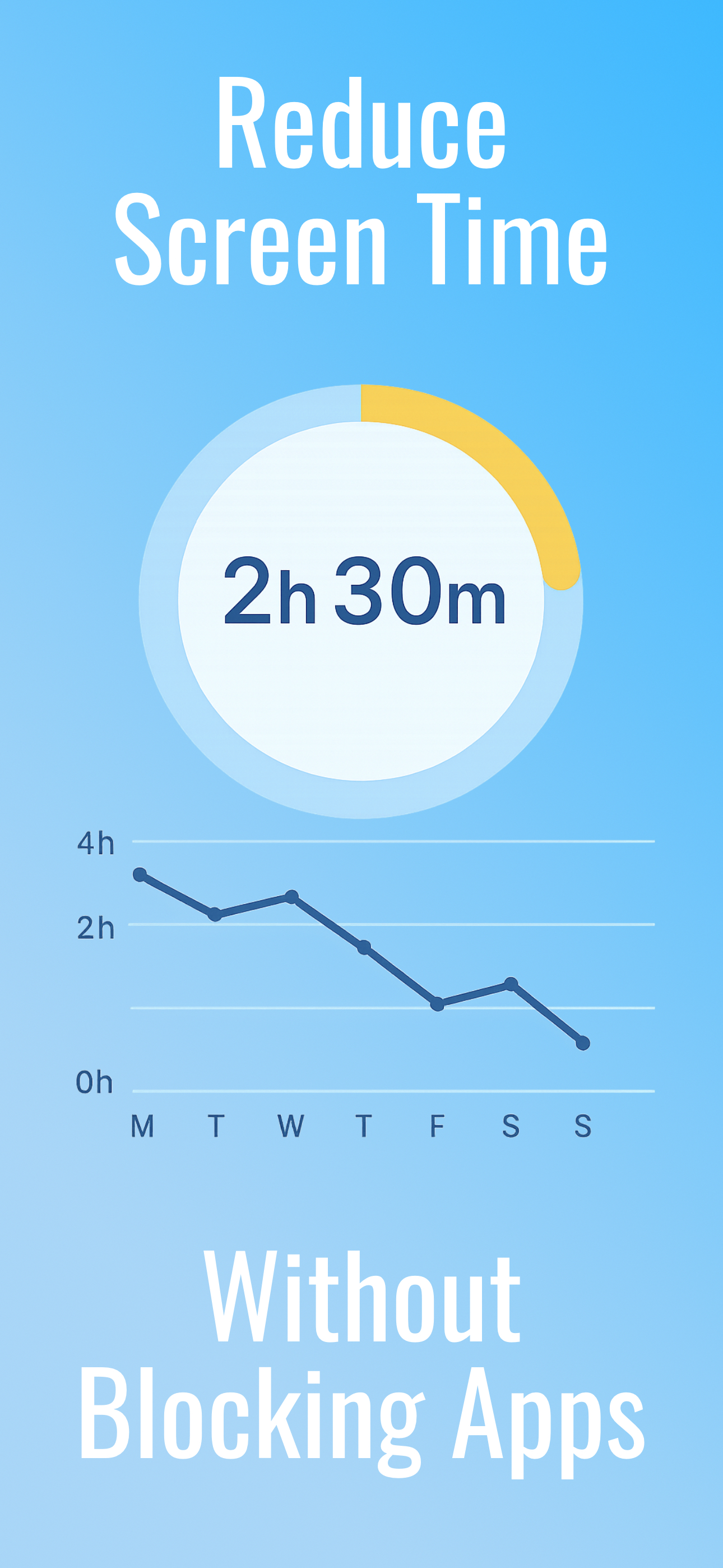 Reduce Screen Time

2h 30m

4h
2h
0h
M T W T F S S

Without Blocking Apps